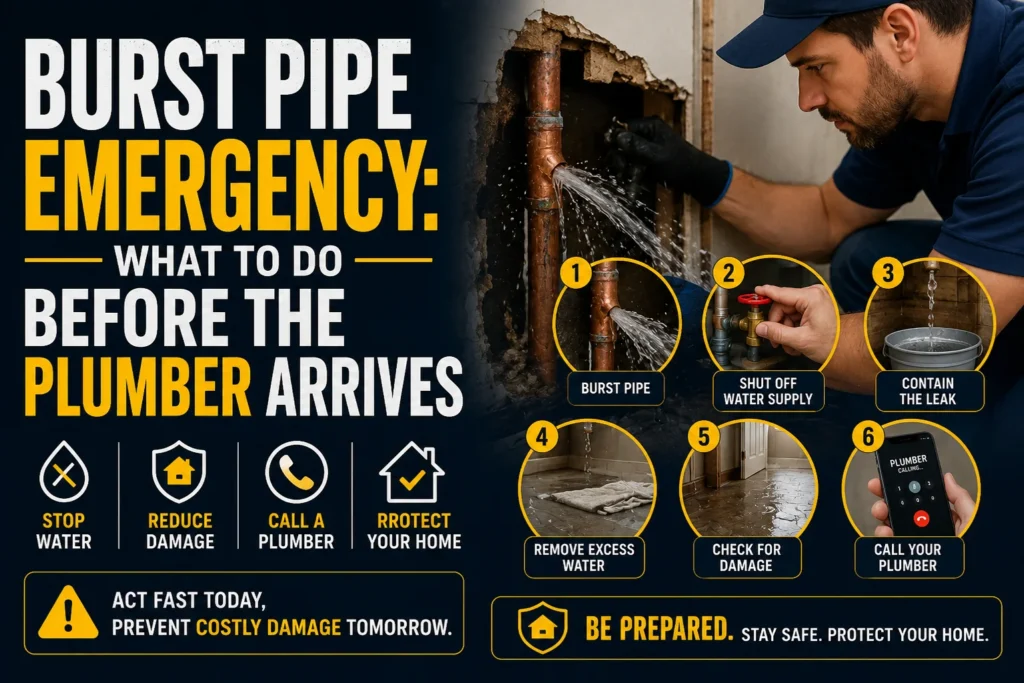 BURST PIPE EMERGENCY: WHAT TO DO BEFORE THE PLUMBER ARRIVES

STOP WATER

REDUCE DAMAGE

CALL A PLUMBER

RROTECT YOUR HOME

ACT FAST TODAY, PREVENT COSTLY DAMAGE TOMORROW.

1 BURST PIPE

2 SHUT OFF WATER SUPPLY

3 CONTAIN THE LEAK

4 REMOVE EXCESS WATER

5 CHECK FOR DAMAGE

6 PLUMBER CALLING... CALL YOUR PLUMBER

BE PREPARED. STAY SAFE. PROTECT YOUR HOME.